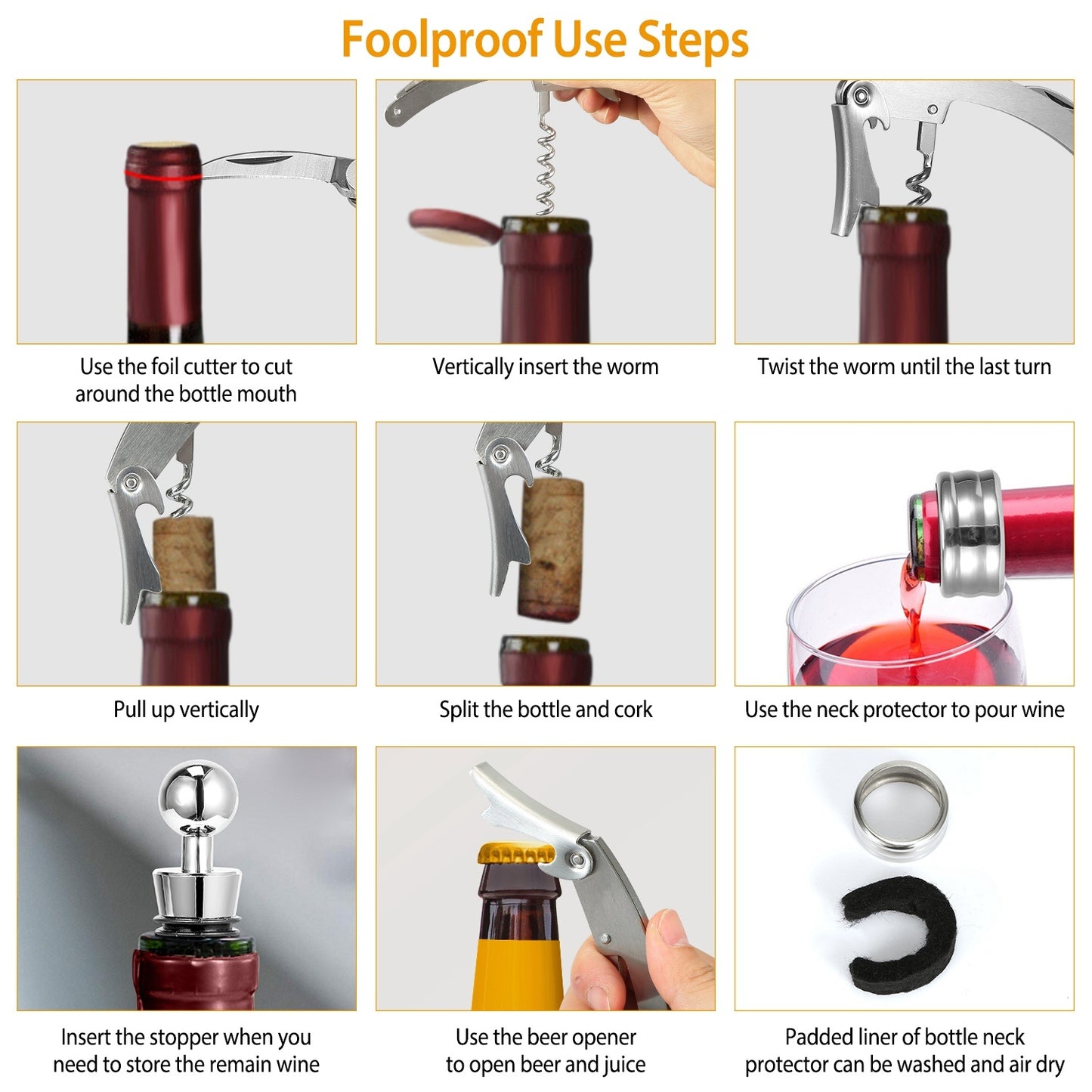 Foolproof Use Steps

Use the foil cutter to cut around the bottle mouth

Vertically insert the worm

Twist the worm until the last turn

Pull up vertically

Split the bottle and cork

Use the neck protector to pour wine

Insert the stopper when you need to store the remain wine

Use the beer opener to open beer and juice

Padded liner of bottle neck protector can be washed and air dry